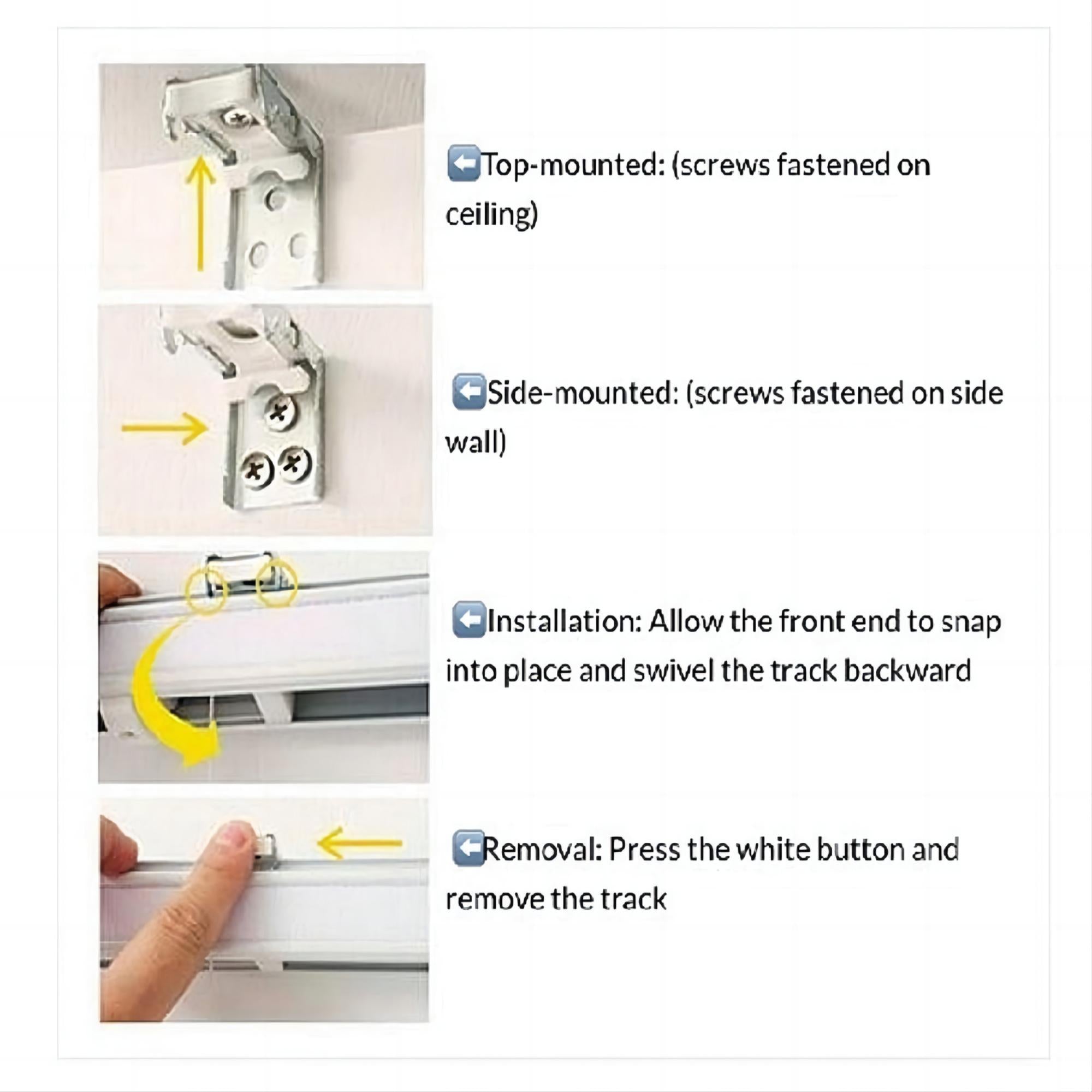 ⬅Top-mounted: (screws fastened on ceiling)

⬅Side-mounted: (screws fastened on side wall)

⬅Installation: Allow the front end to snap into place and swivel the track backward

⬅Removal: Press the white button and remove the track